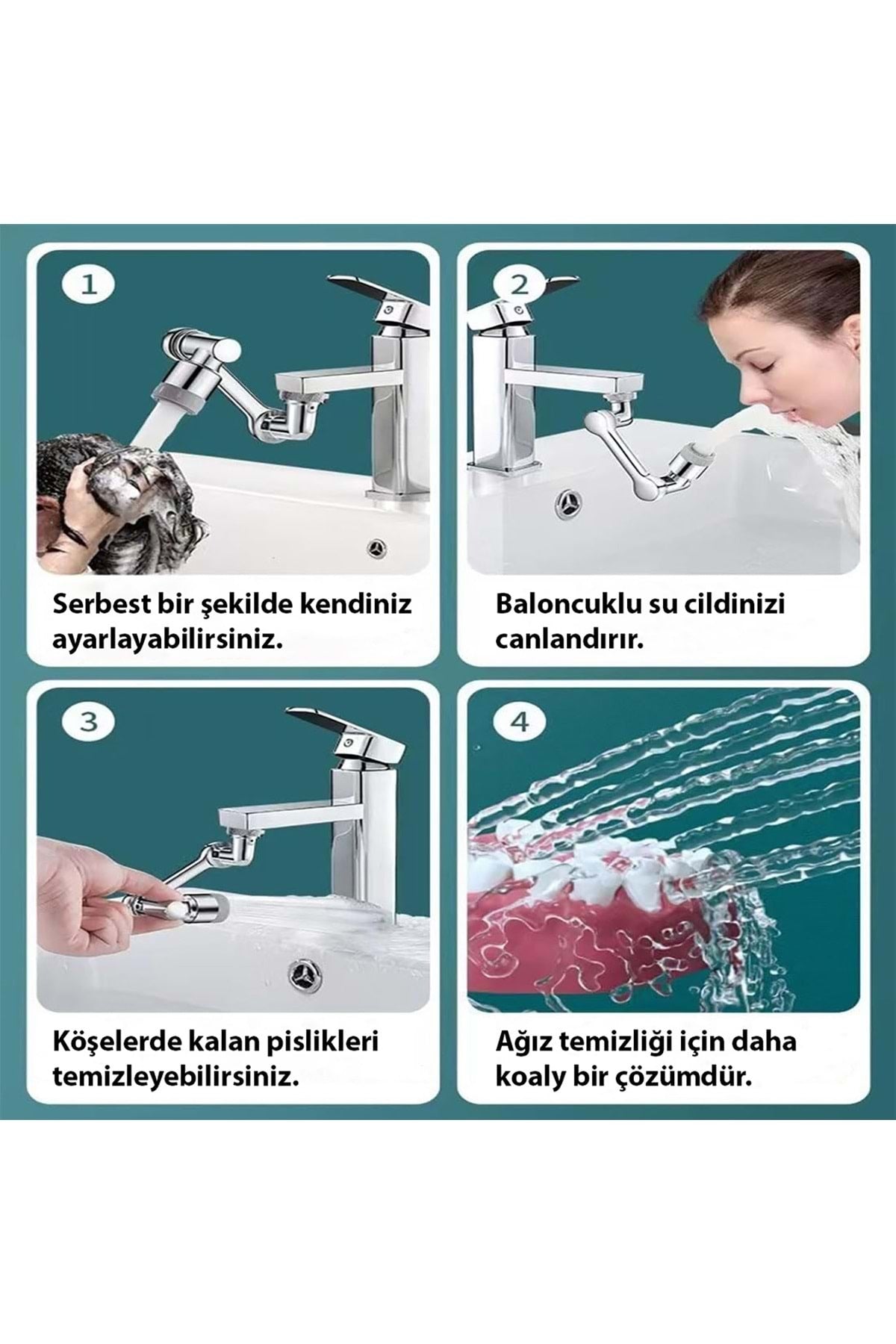 1

Serbest bir şekilde kendiniz ayarlayabilirsiniz.

2

Baloncuklu su cildinizi canlandırır.

3

Köşelerde kalan pislikleri temizleyebilirsiniz.

4

Ağız temizliği için daha koaly bir çözümdür.