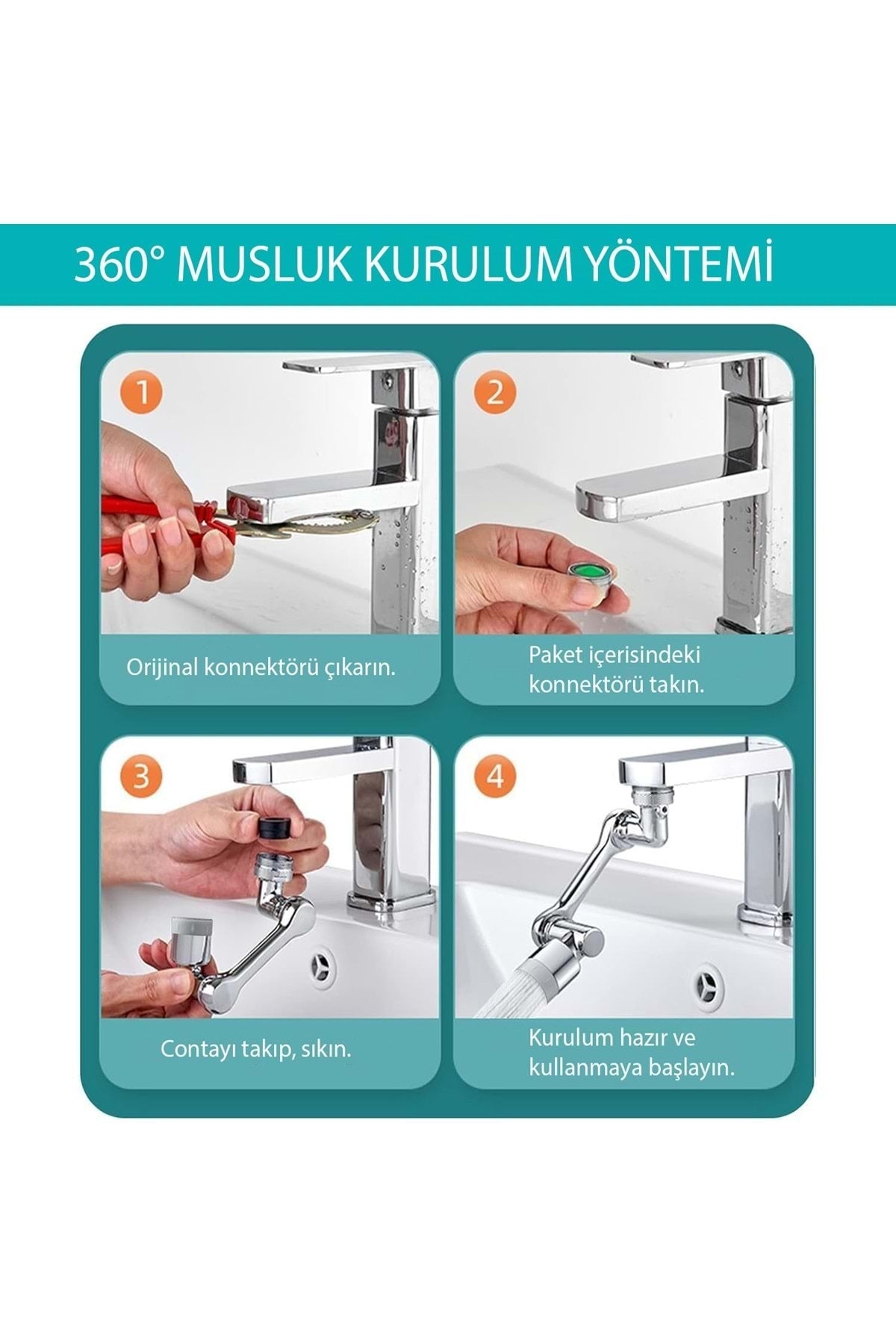 360° MUSLUK KURULUM YÖNTEMİ

1

Orijinal konnektörü çıkarın.

2

Paket içerisindeki konnektörü takın.

3

Contayı takıp, sıkın.

4

Kurulum hazır ve kullanmaya başlayın.